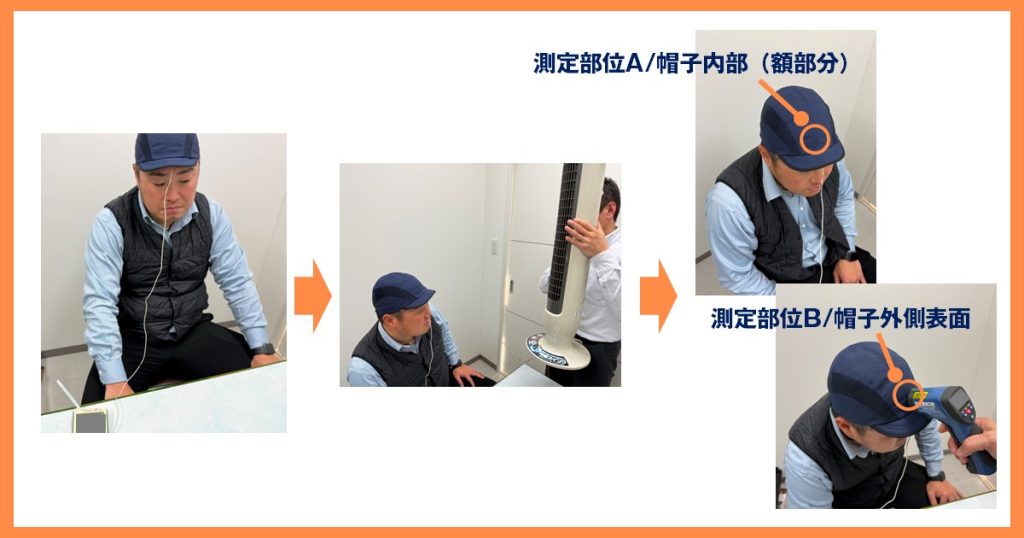 測定部位A/帽子内部（額部分）

測定部位B/帽子外側表面